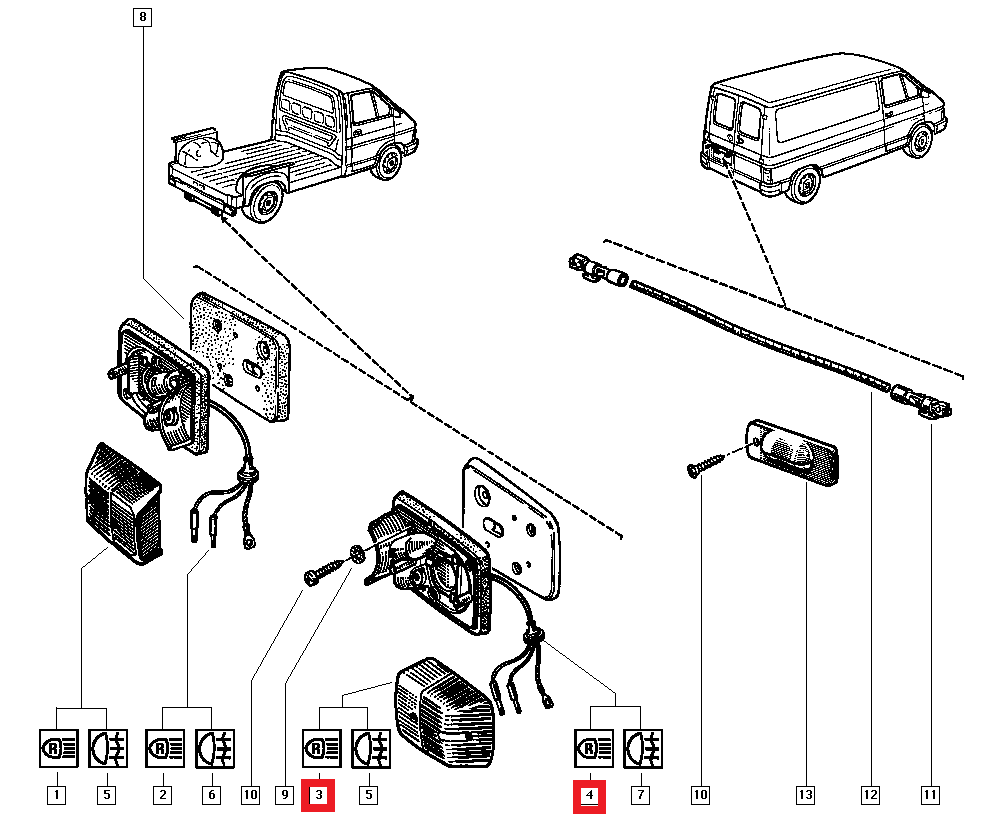 8

R

R

R

R

1 5 2 6 10 9 3 5 4 7 10 13 12 11